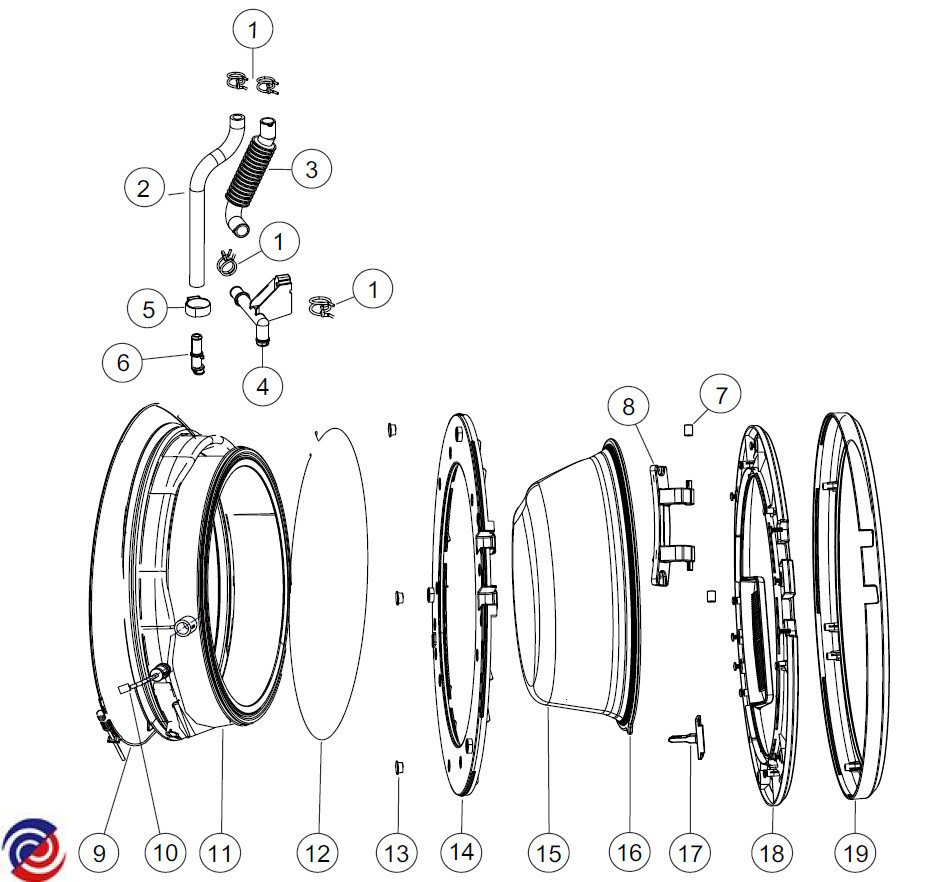 1
2
3
1
5
1
6
4
8
7
9
10
11
12
13
14
15
16
17
18
19